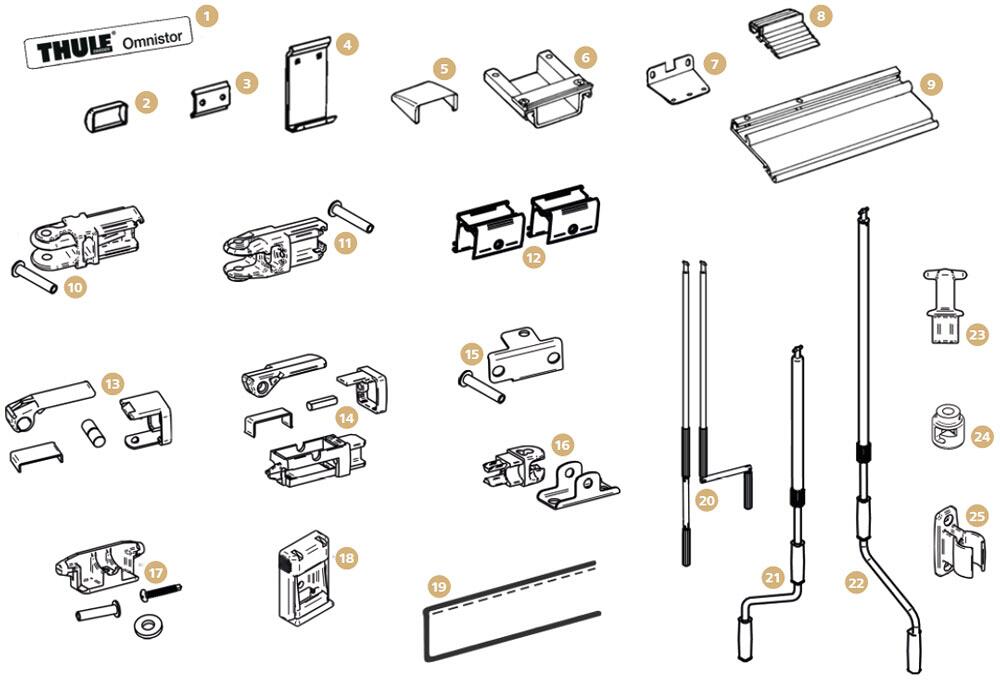 THULE Omnistor

1
2
3
4
5
6
7
8
9
10
11
12
13
14
15
16
17
18
19
20
21
22
23
24
25