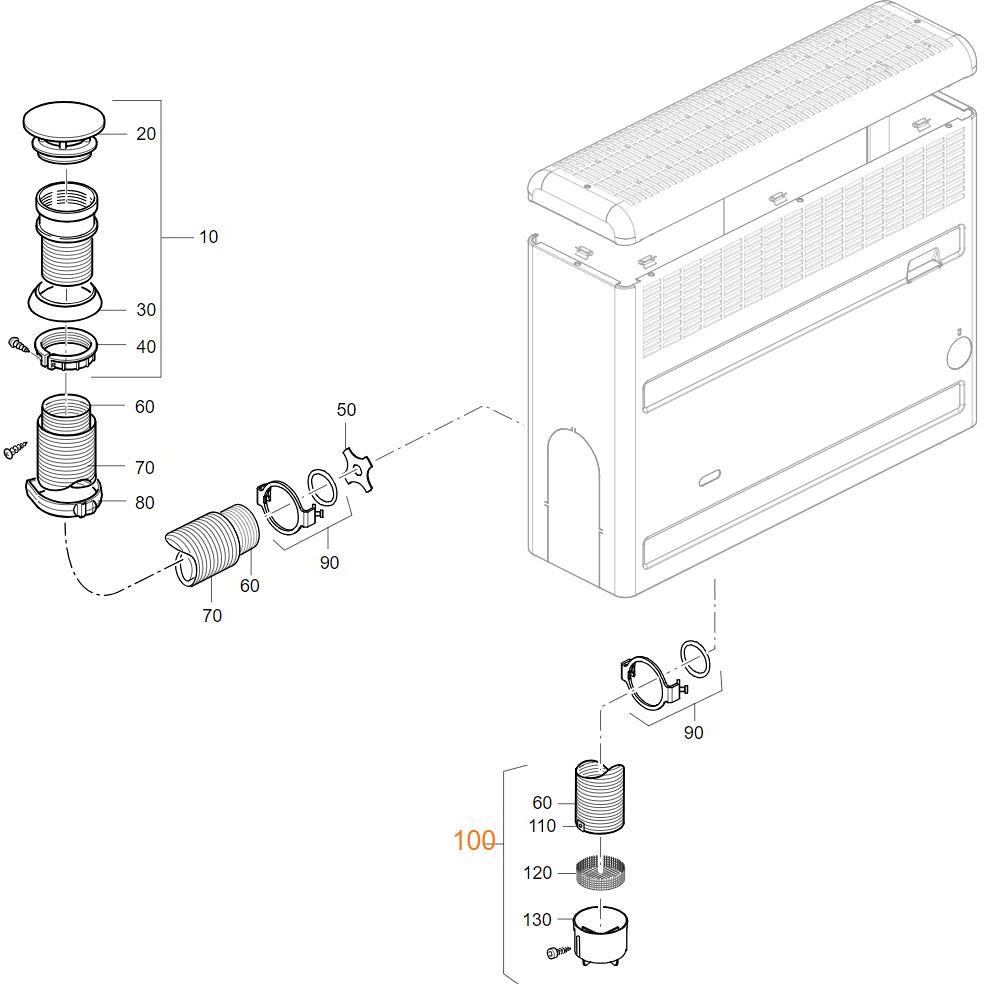 20
10
30
40
60
70
80
50
90
60
70
90
60
110
100
120
130