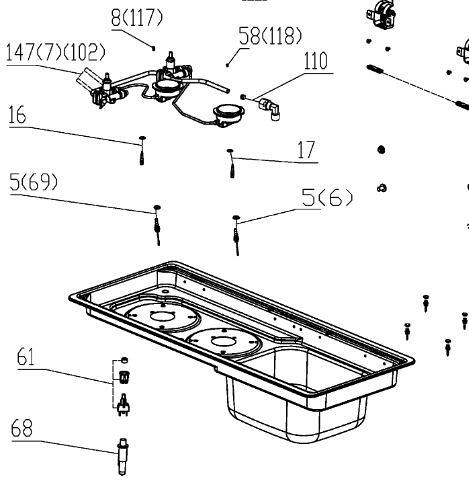 8(117)

58(118)

147(7)(102)

110

16

17

5(69)

5(6)

61

68