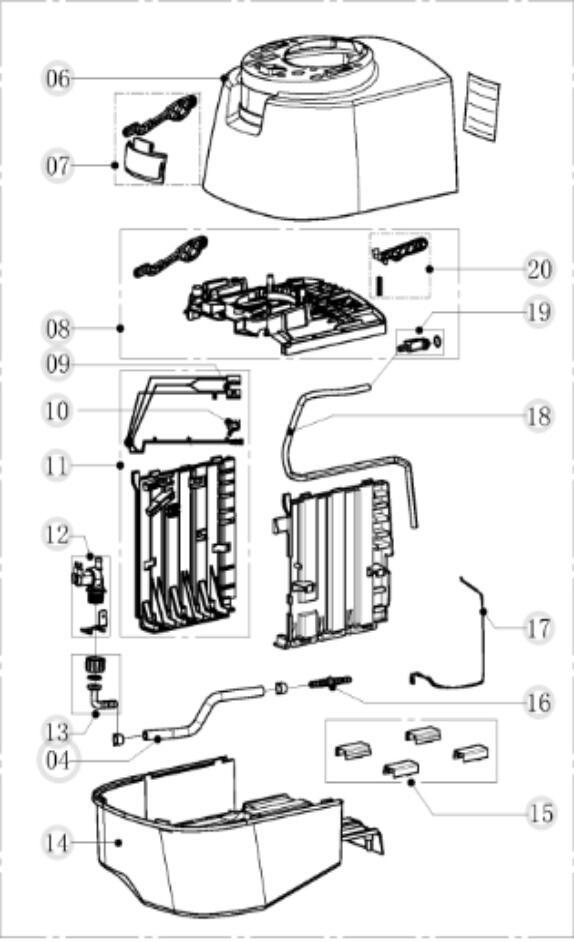 06
07
20
08
19
09
10
18
11
12
17
16
13
04
15
14