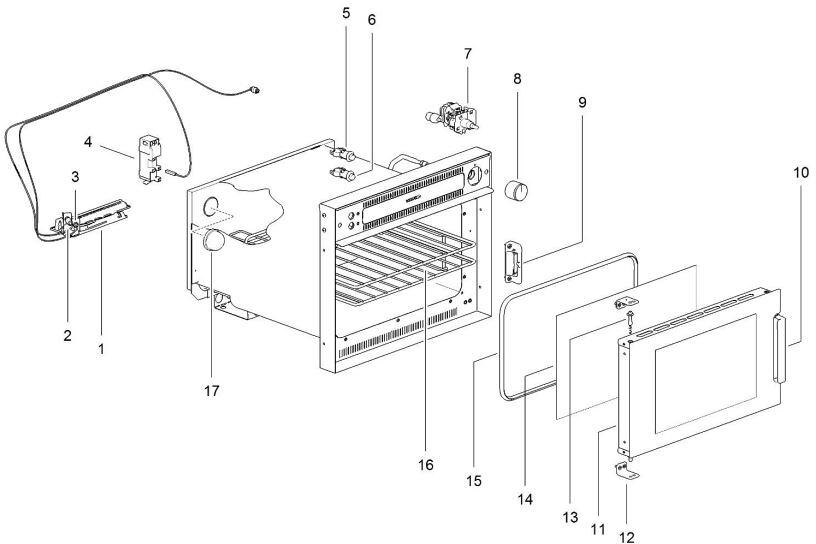 5
6
7
8
9
10
4
3
2
1
17
16
15
14
13
11
12