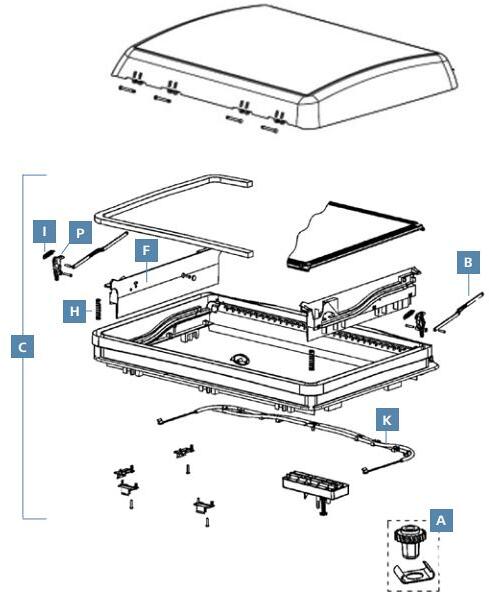 I
P
F
B
H
C
K
A