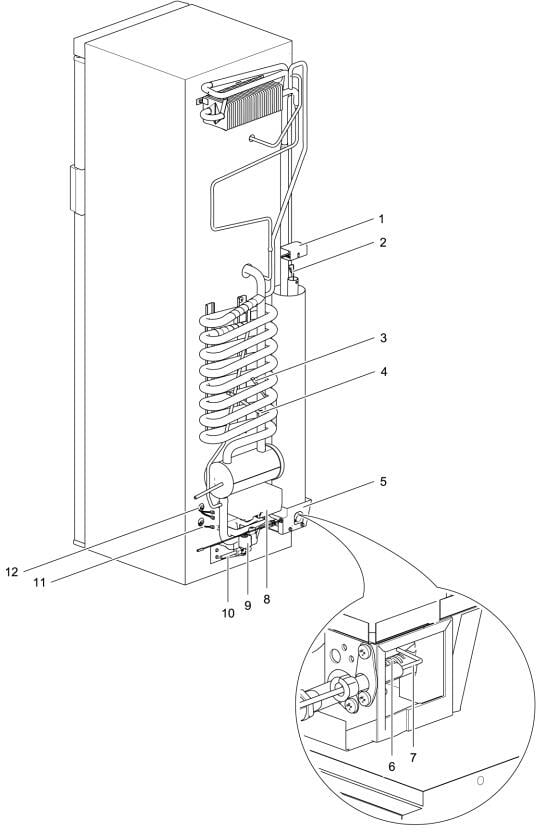 1
2
3
4
5
12
11
10
9
8
6
7