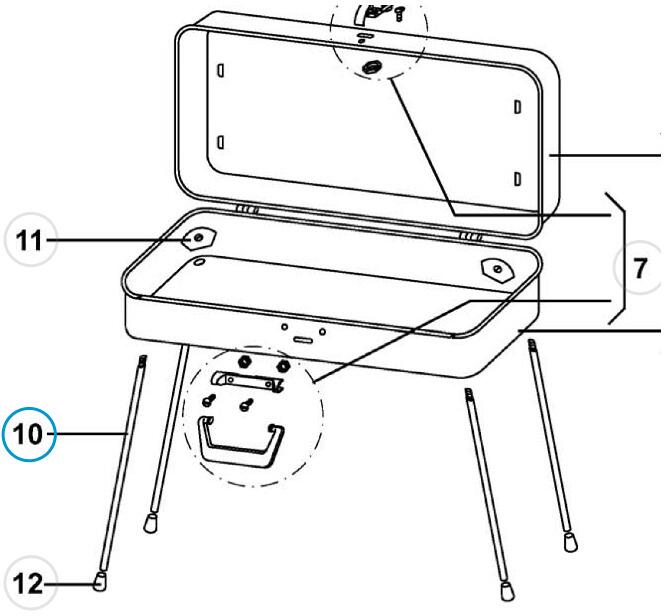 11
7
10
12