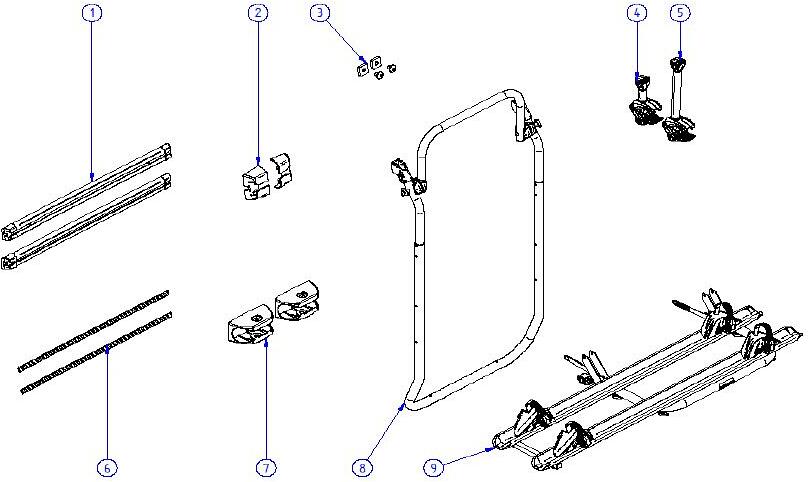 1
2
3
4
5
6
7
8
9