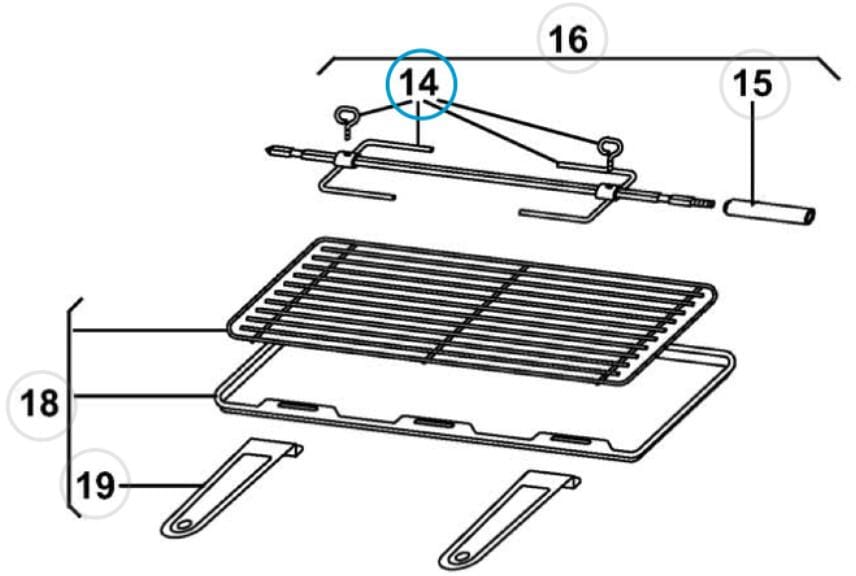 16
14
15
18
19