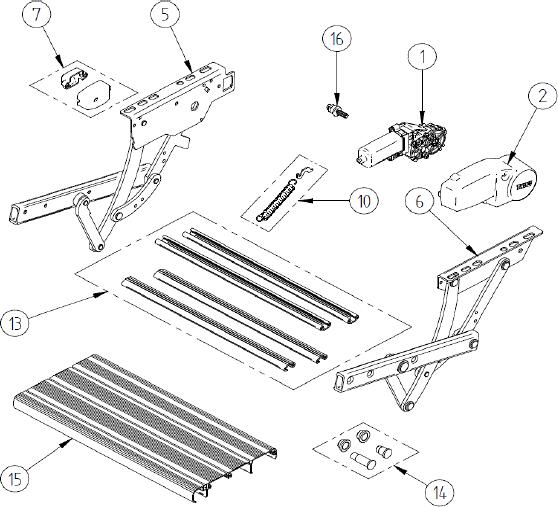 7
5
16
1
2
10
6
13
15
14