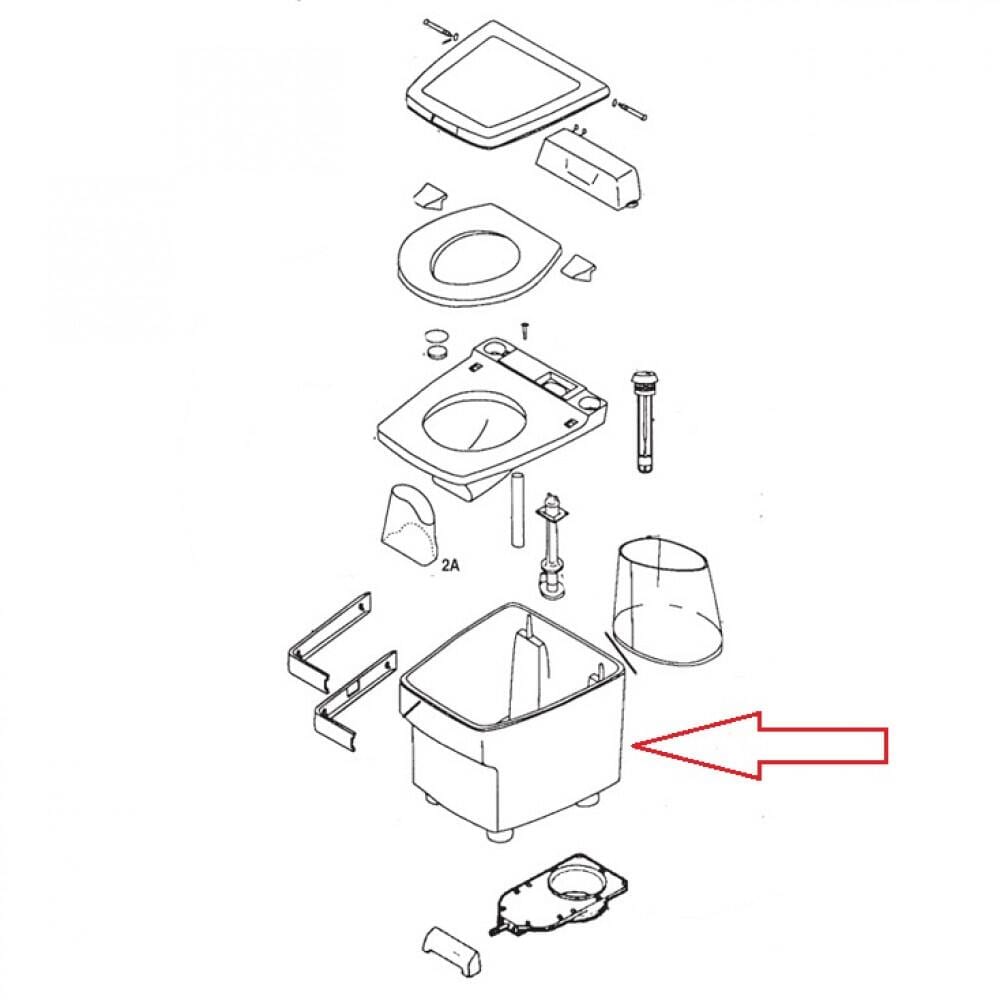 2A