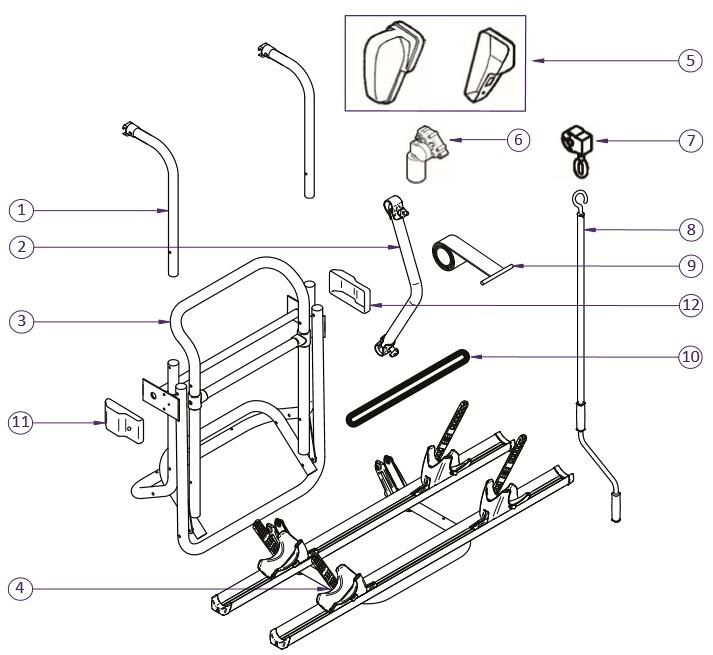 5
6
7
1
8
2
9
12
3
10
11
4