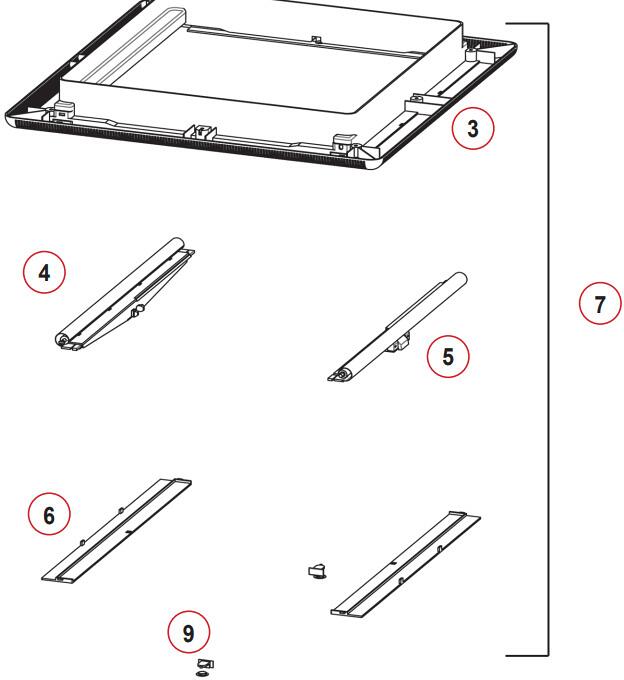 3

4

7

5

6

9