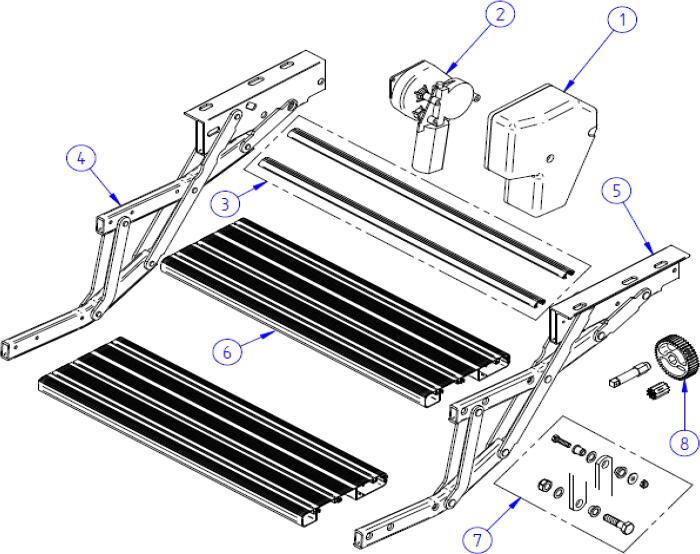 2
1
4
3
5
6
8
7