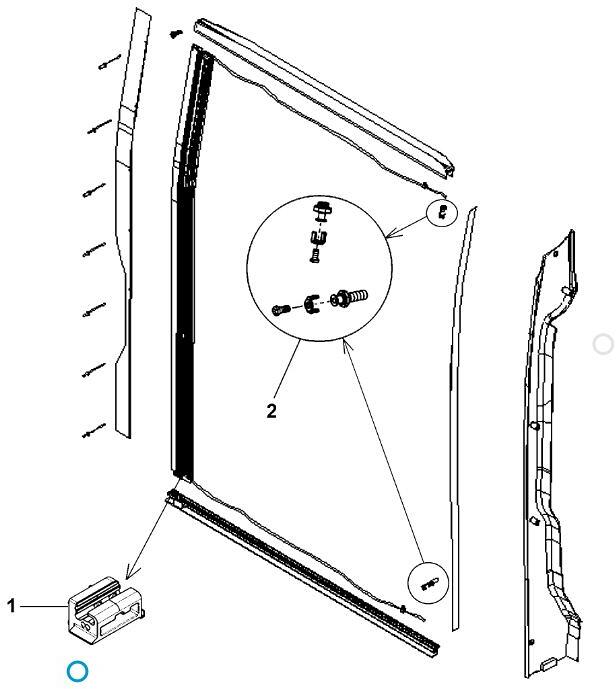 2

1