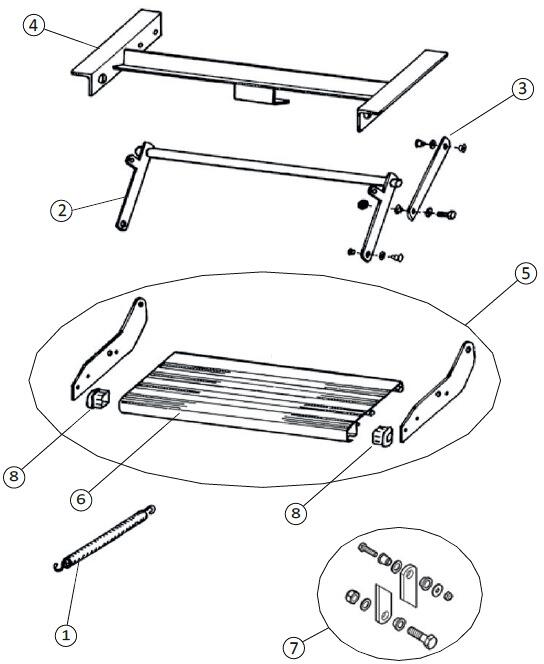 4
3
2
5
8
6
8
1
7