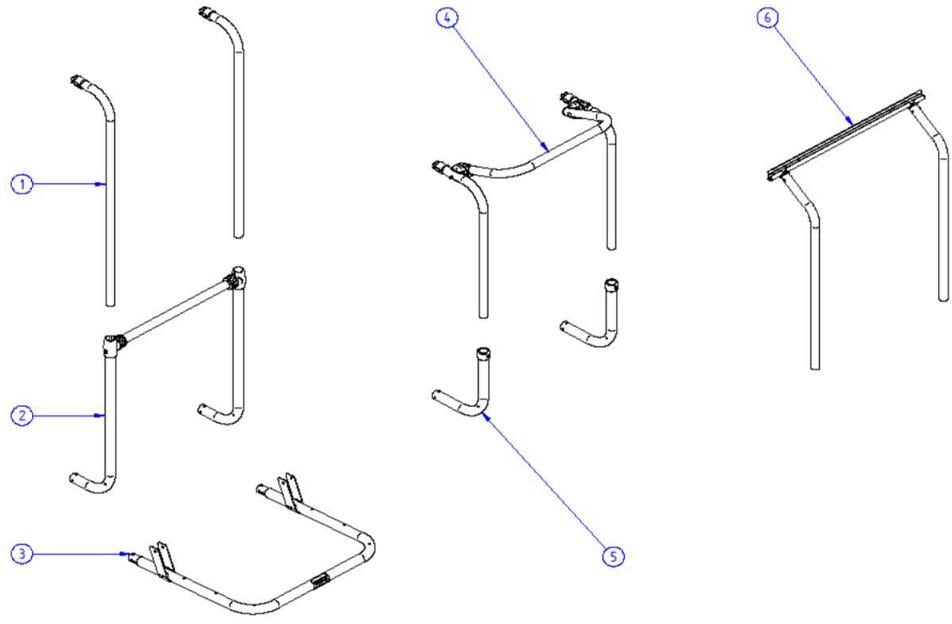 1
2
3
4
5
6