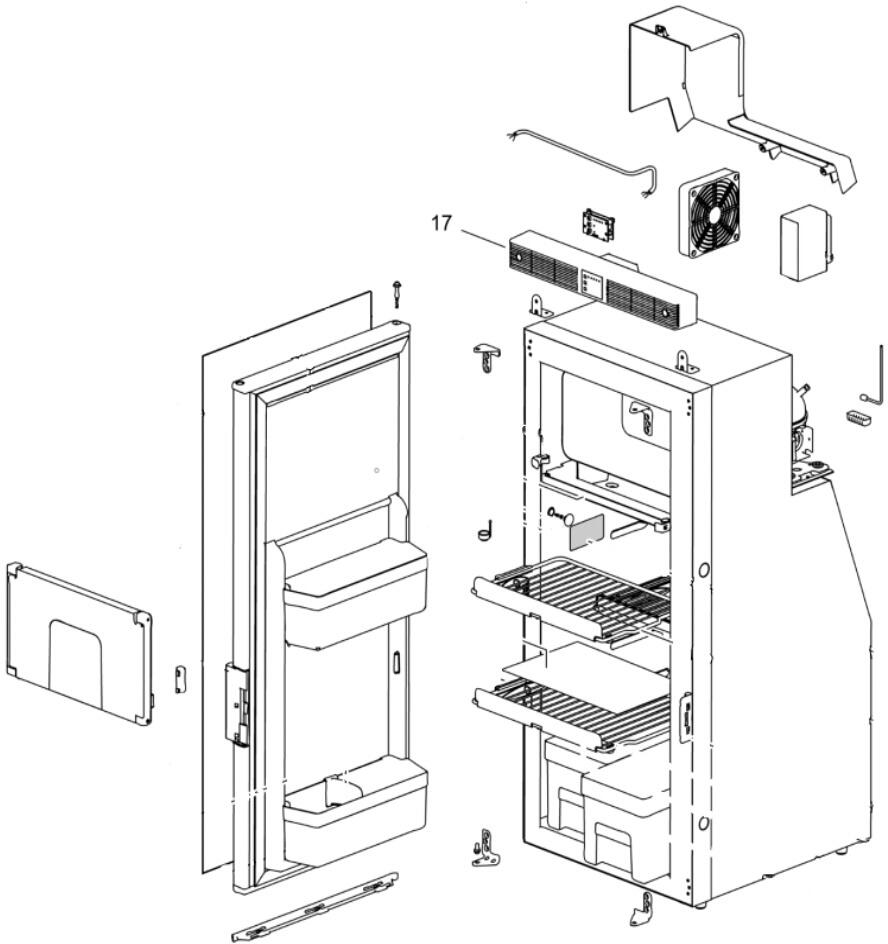 17