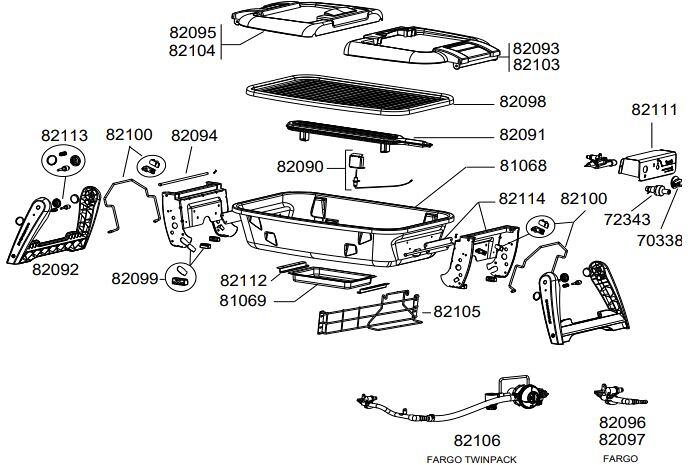 82095
82104

82093
82103

82098

82111

82113

82100

82094

82091

82090

81068

82114

82100

72343

70338

82092

82099

82112

81069

82105

82106
FARGO TWINPACK

82096
82097
FARGO