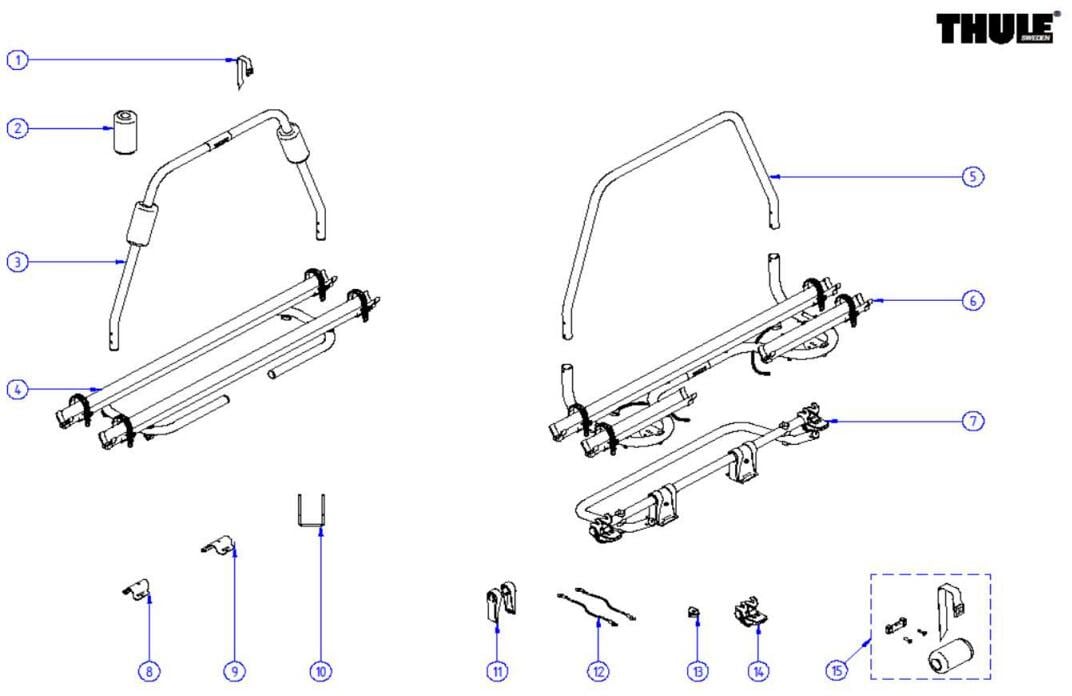 THULE®
SWEDEN

1
2
3
4
5
6
7
8
9
10
11
12
13
14
15