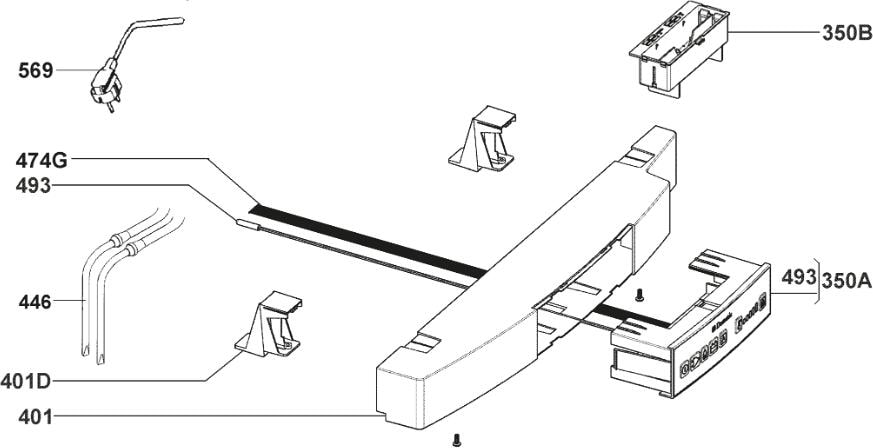 569

350B

474G

493

446

493 350A

401D

401