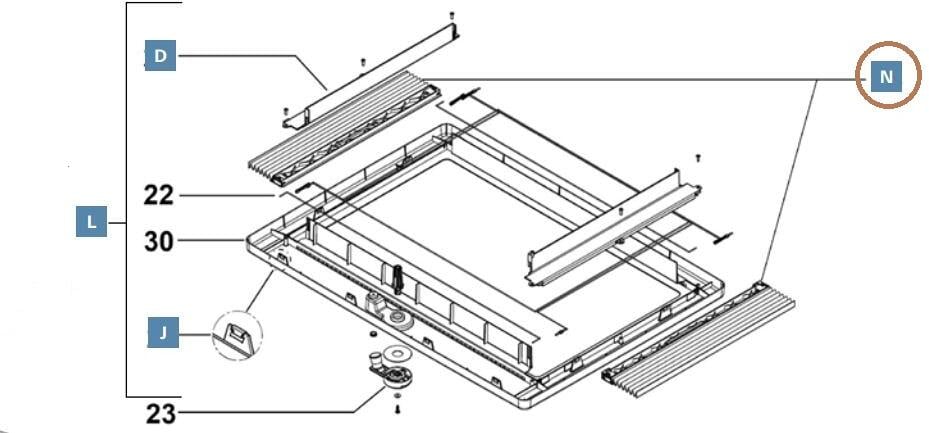 D
N
22
L
30
J
23