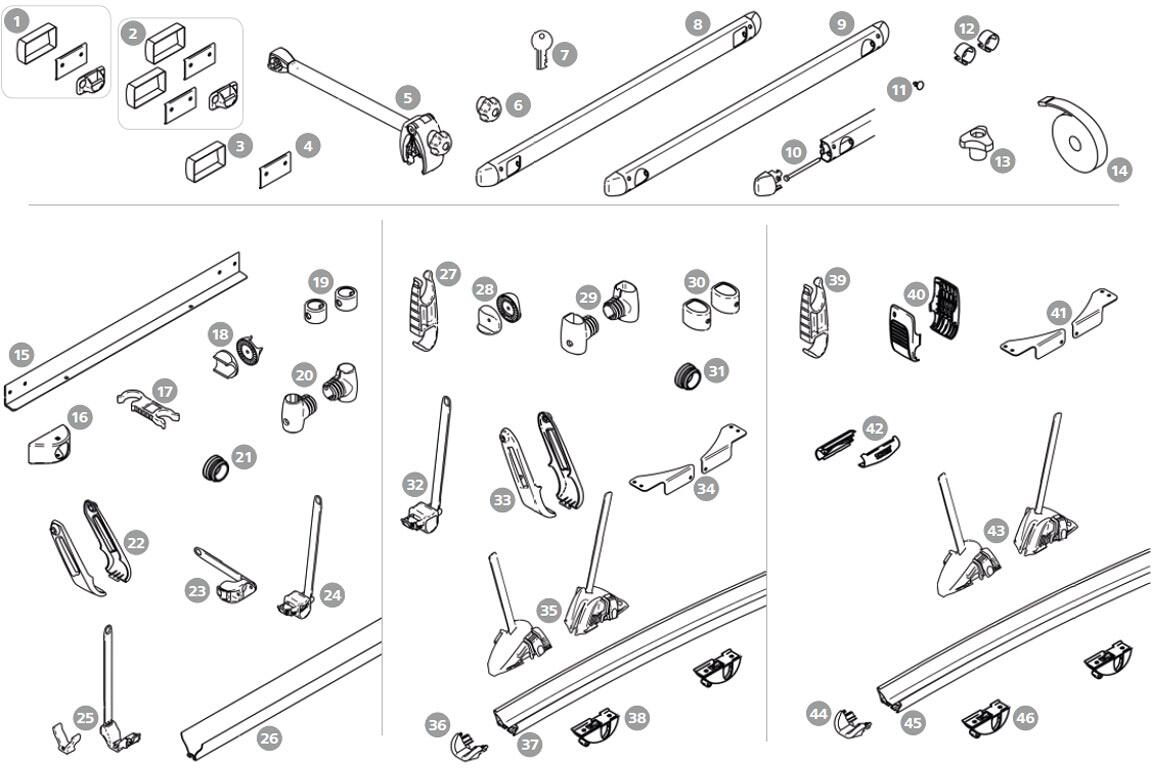 1
2
3
4
5
6
7
8
9
10
11
12
13
14
15
16
17
18
19
20
21
22
23
24
25
26
27
28
29
30
31
32
33
34
35
36
37
38
39
40
41
42
43
44
45
46