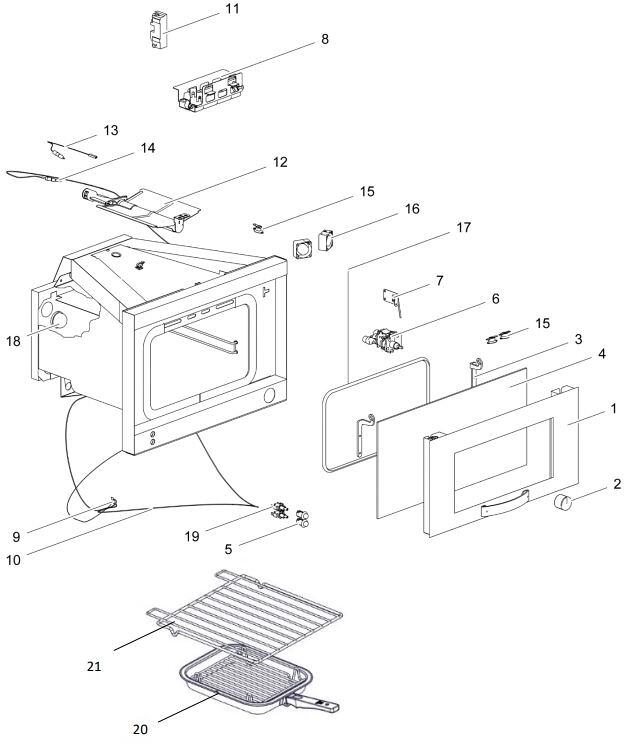 11
8
13
14
12
15
16
17
7
6
15
3
4
1
2
18
9
10
19
5
21
20