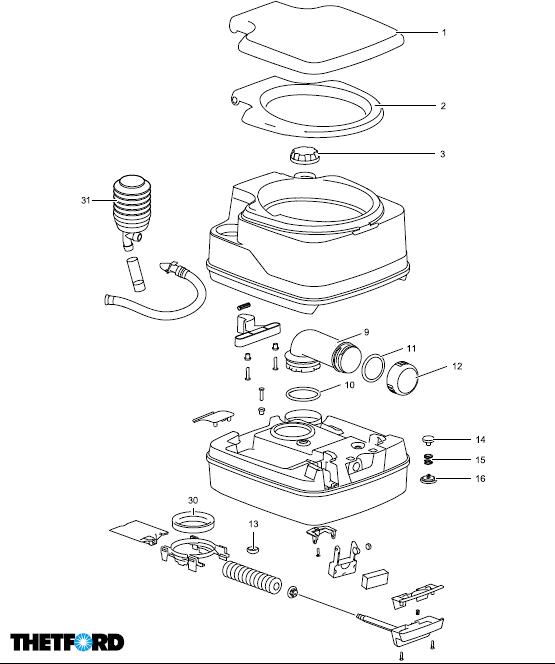 1
2
3
31
9
11
12
10
14
15
16
30
13
THETFORD