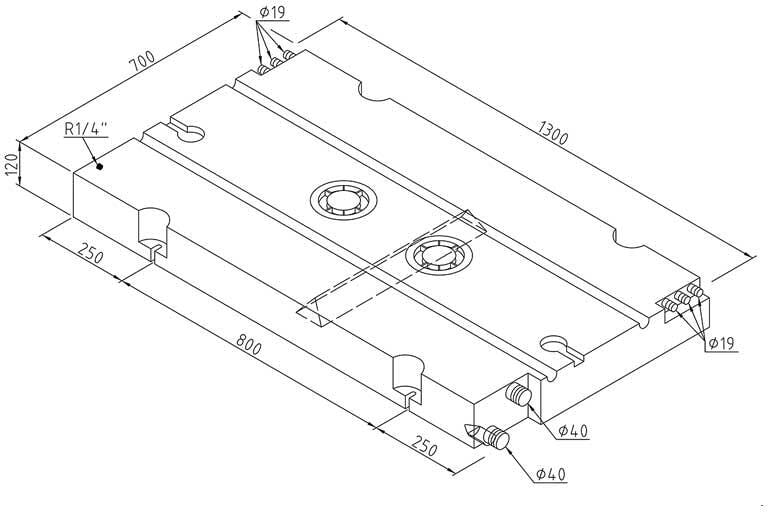 Ø19
700
1300
R1/4"
120
250
800
250
Ø19
Ø40
Ø40