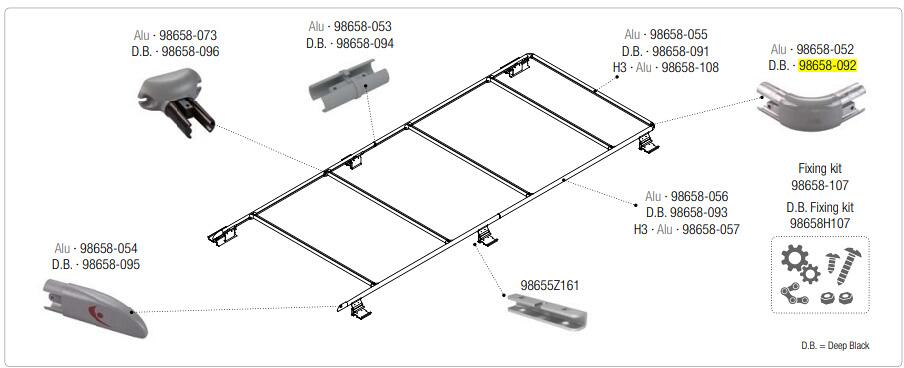 Alu · 98658-073
D.B. · 98658-096

Alu · 98658-053
D.B. · 98658-094

Alu · 98658-055
D.B. · 98658-091
H3 · Alu · 98658-108

Alu · 98658-052
D.B. · 98658-092

Fixing kit
98658-107

D.B. Fixing kit
98658H107

Alu · 98658-056
D.B. 98658-093
H3 · Alu · 98658-057

Alu · 98658-054
D.B. · 98658-095

98655Z161

D.B. = Deep Black