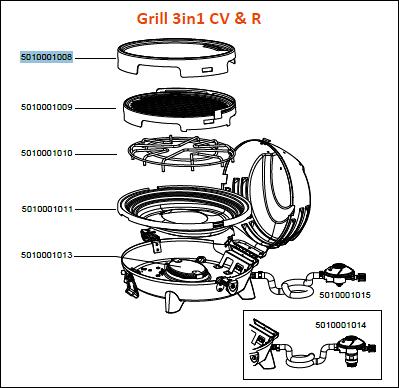 Grill 3in1 CV & R

5010001008

5010001009

5010001010

5010001011

5010001013

5010001015

5010001014