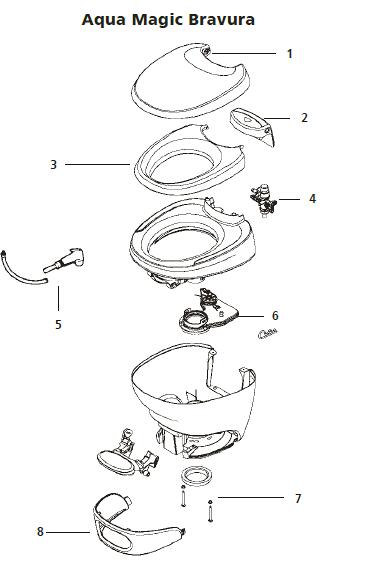 Aqua Magic Bravura

1

2

3

4

5

6

7

8