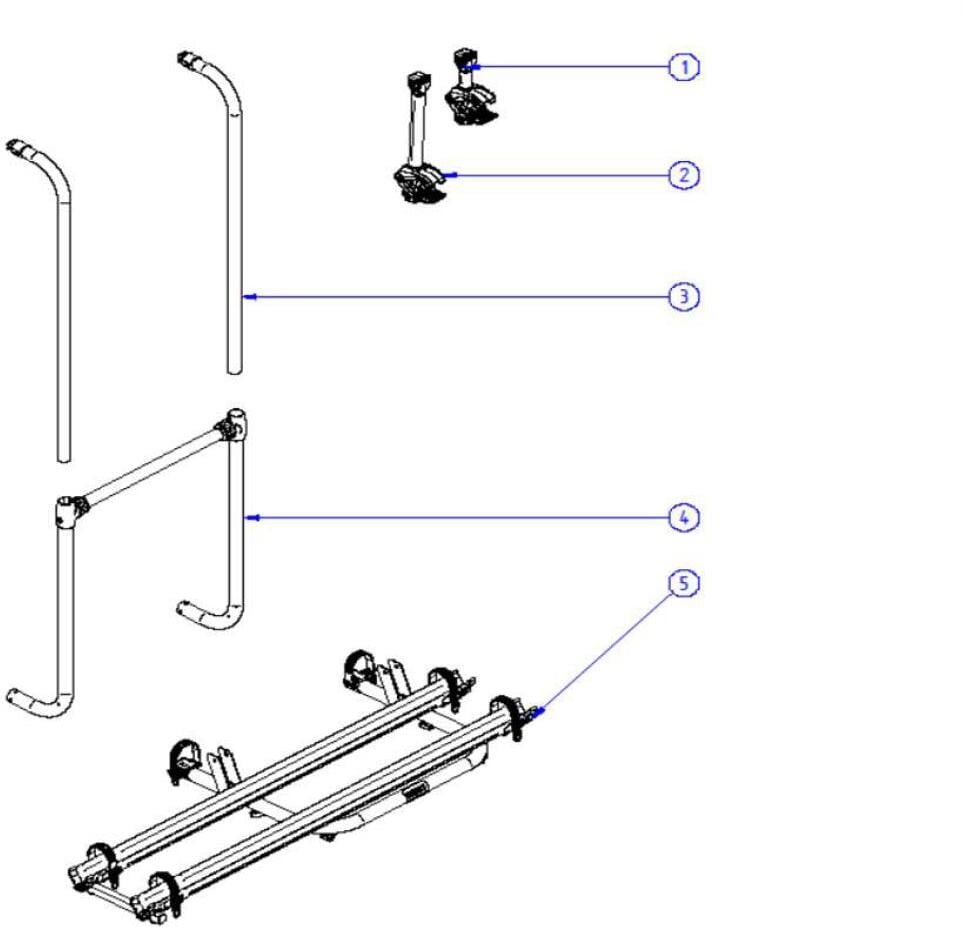 1
2
3
4
5