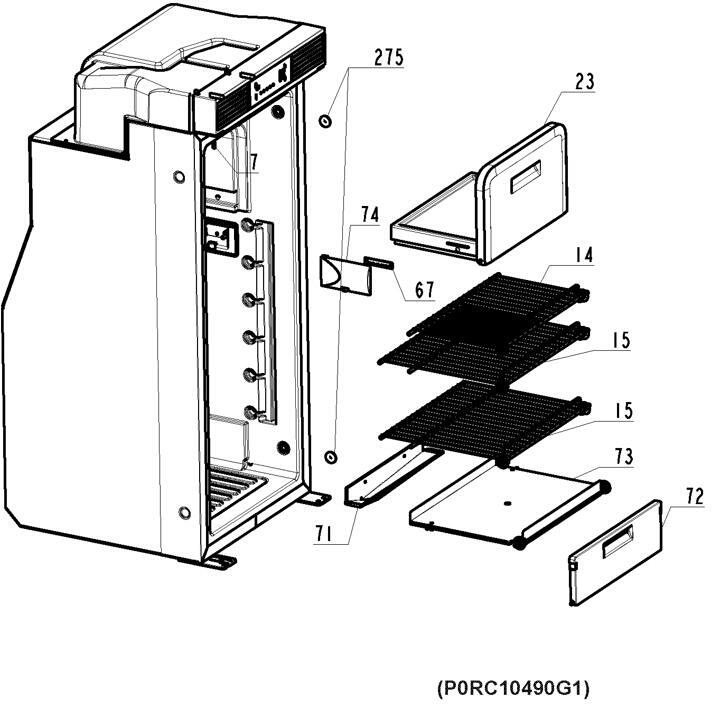 275
23
7
74
67
14
15
15
73
72
71
(P0RC10490G1)