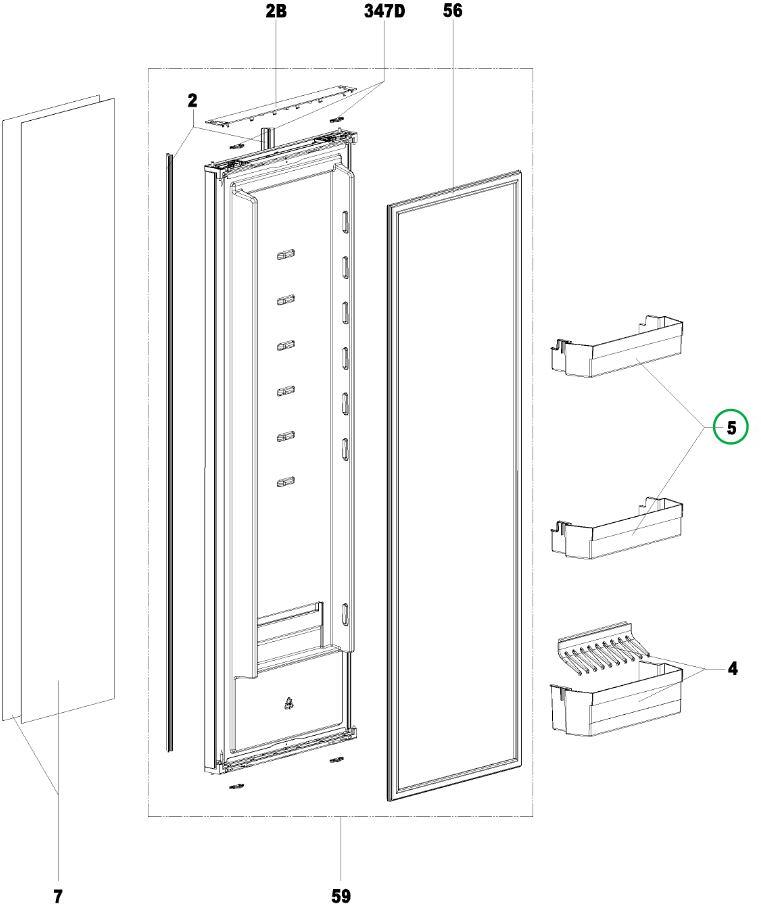 2B
347D
56
2
5
4
7
59