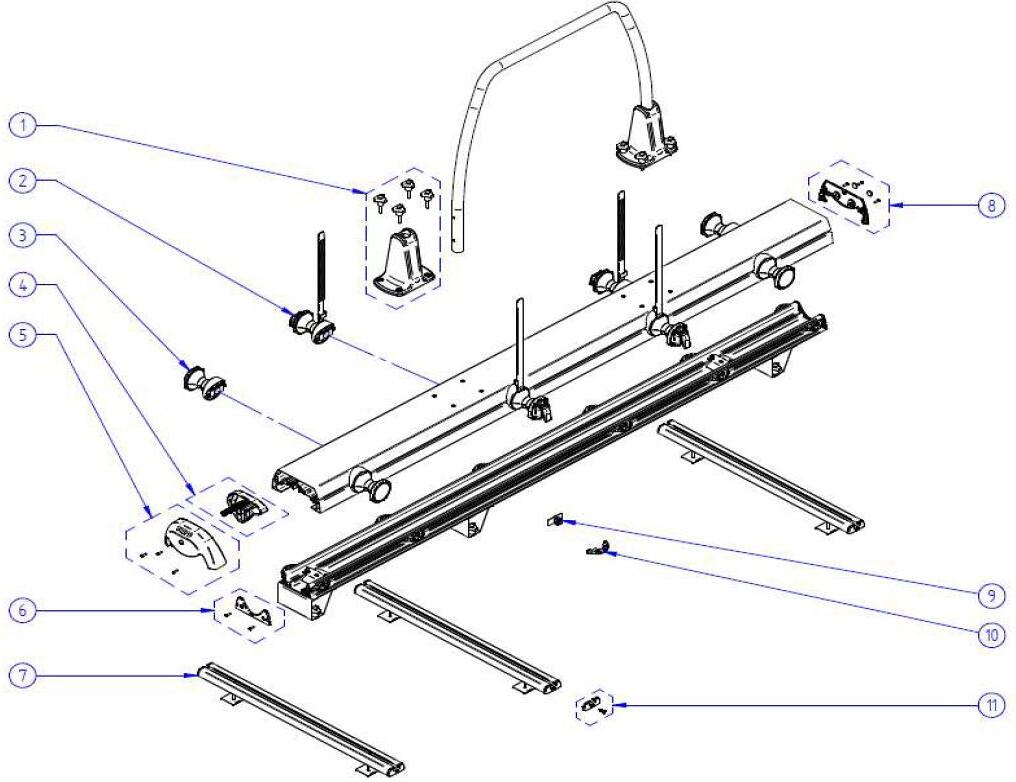 1
2
3
4
5
6
7
8
9
10
11