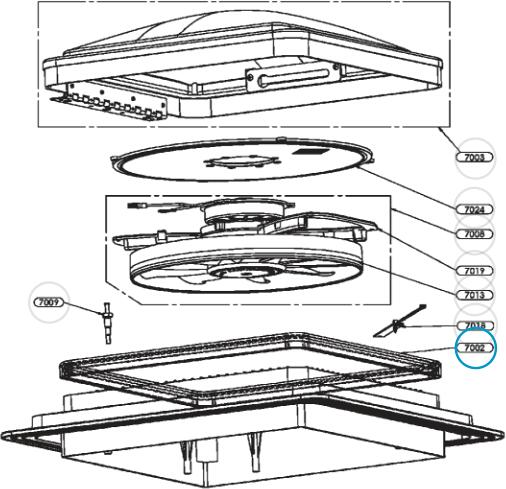 7003

7024

7008

7019

7013

7009

7018

7002